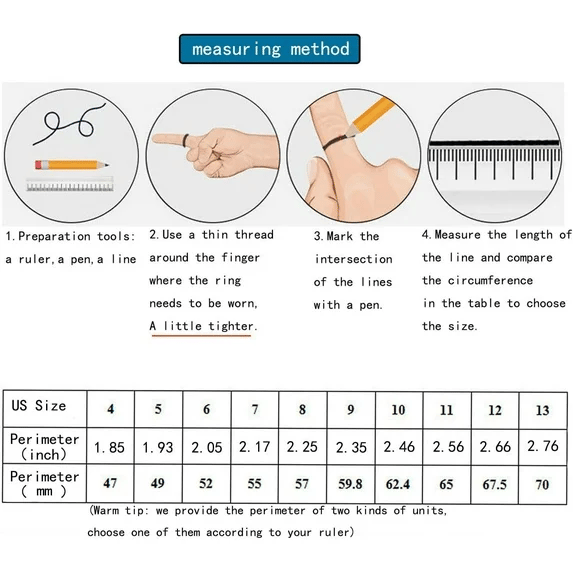 measuring method

1. Preparation tools: a ruler, a pen, a line

2. Use a thin thread around the finger where the ring needs to be worn, A little tighter.

3. Mark the intersection of the lines with a pen.

4. Measure the length of the line and compare the circumference in the table to choose the size.

| US Size | 4 | 5 | 6 | 7 | 8 | 9 | 10 | 11 | 12 | 13 |
|---|---|---|---|---|---|---|---|---|---|---|
| Perimeter (inch) | 1.85 | 1.93 | 2.05 | 2.17 | 2.25 | 2.35 | 2.46 | 2.56 | 2.66 | 2.76 |
| Perimeter ( mm ) | 47 | 49 | 52 | 55 | 57 | 59.8 | 62.4 | 65 | 67.5 | 70 |

(Warm tip: we provide the perimeter of two kinds of units, choose one of them according to your ruler)