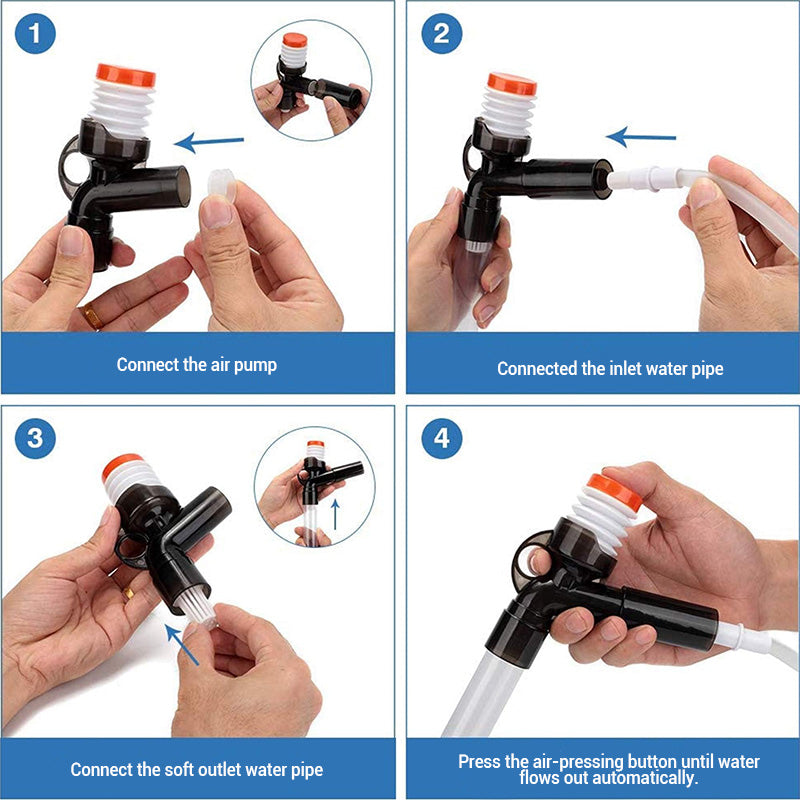 1

Connect the air pump

2

Connected the inlet water pipe

3

Connect the soft outlet water pipe

4

Press the air-pressing button until water flows out automatically.