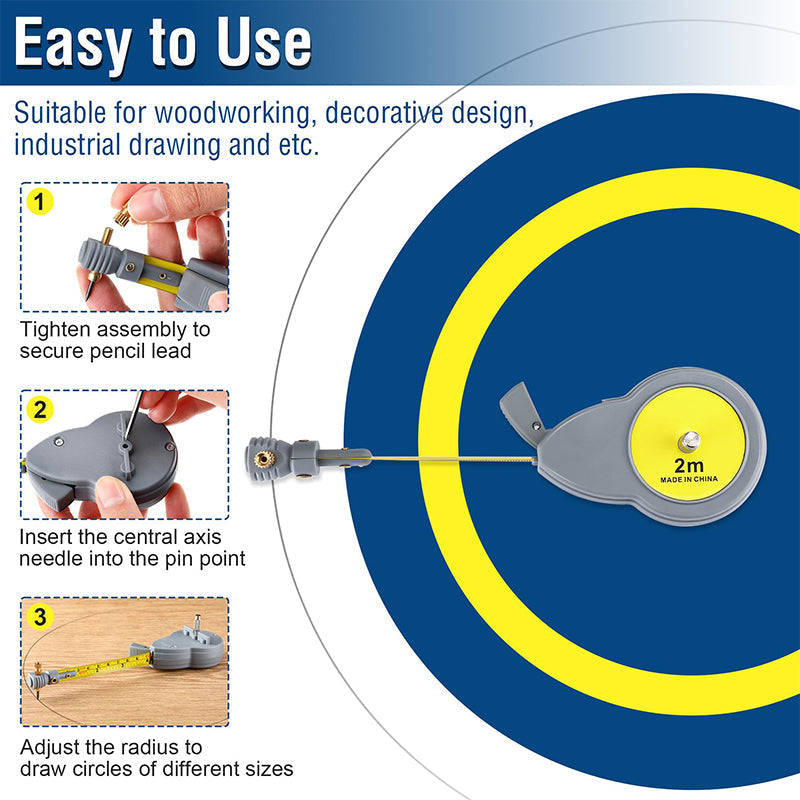 Easy to Use

Suitable for woodworking, decorative design, industrial drawing and etc.

1

Tighten assembly to secure pencil lead

2

Insert the central axis needle into the pin point

3

Adjust the radius to draw circles of different sizes

2m
MADE IN CHINA