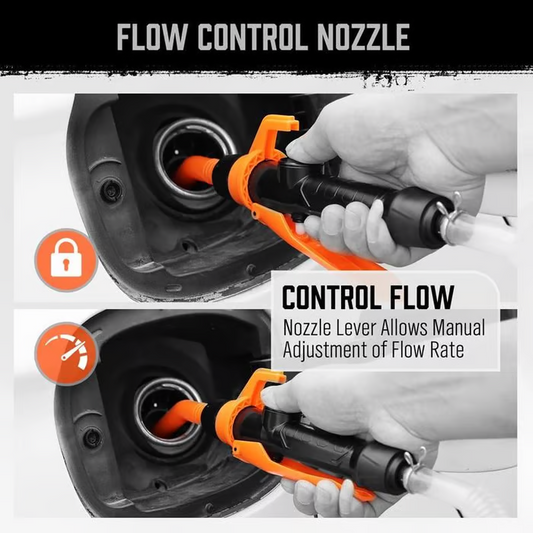 FLOW CONTROL NOZZLE

CONTROL FLOW
Nozzle Lever Allows Manual Adjustment of Flow Rate